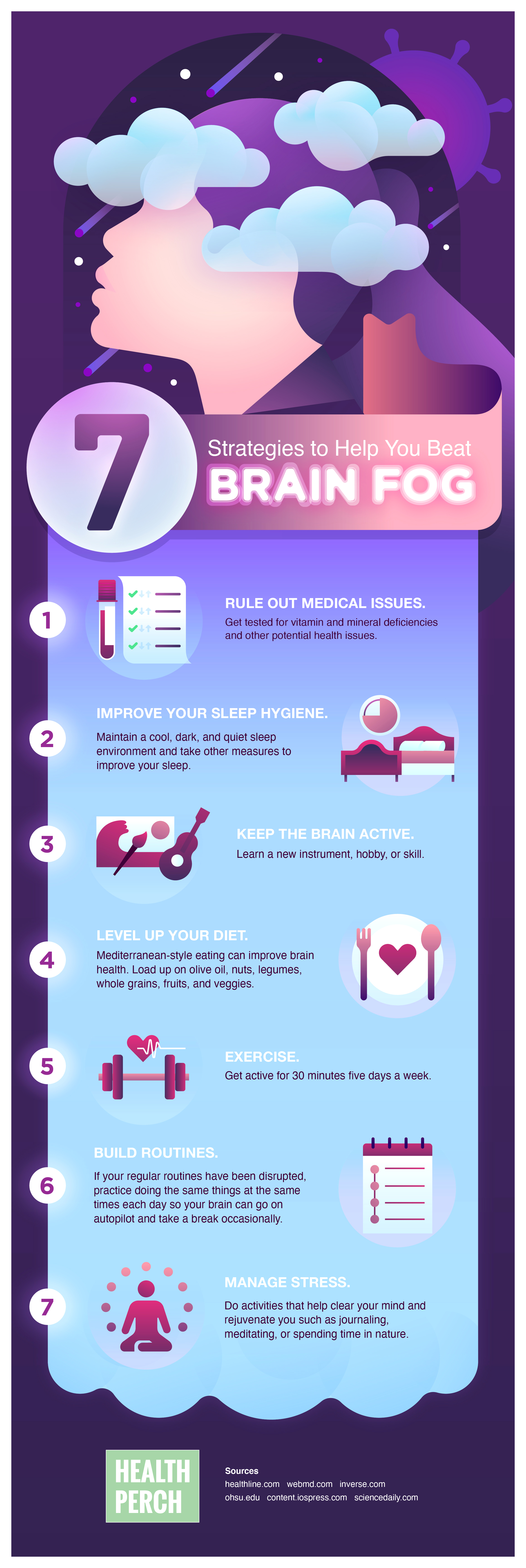 7 Strategies to Help You Beat
BRAIN FOG

1
RULE OUT MEDICAL ISSUES.
Get tested for vitamin and mineral deficiencies and other potential health issues.

2
IMPROVE YOUR SLEEP HYGIENE.
Maintain a cool, dark, and quiet sleep environment and take other measures to improve your sleep.

3
KEEP THE BRAIN ACTIVE.
Learn a new instrument, hobby, or skill.

4
LEVEL UP YOUR DIET.
Mediterranean-style eating can improve brain health. Load up on olive oil, nuts, legumes, whole grains, fruits, and veggies.

5
EXERCISE.
Get active for 30 minutes five days a week.

6
BUILD ROUTINES.
If your regular routines have been disrupted, practice doing the same things at the same times each day so your brain can go on autopilot and take a break occasionally.

7
MANAGE STRESS.
Do activities that help clear your mind and rejuvenate you such as journaling, meditating, or spending time in nature.

HEALTH PERCH

Sources
healthline.com webmd.com inverse.com
ohsu.edu content.iospress.com sciencedaily.com